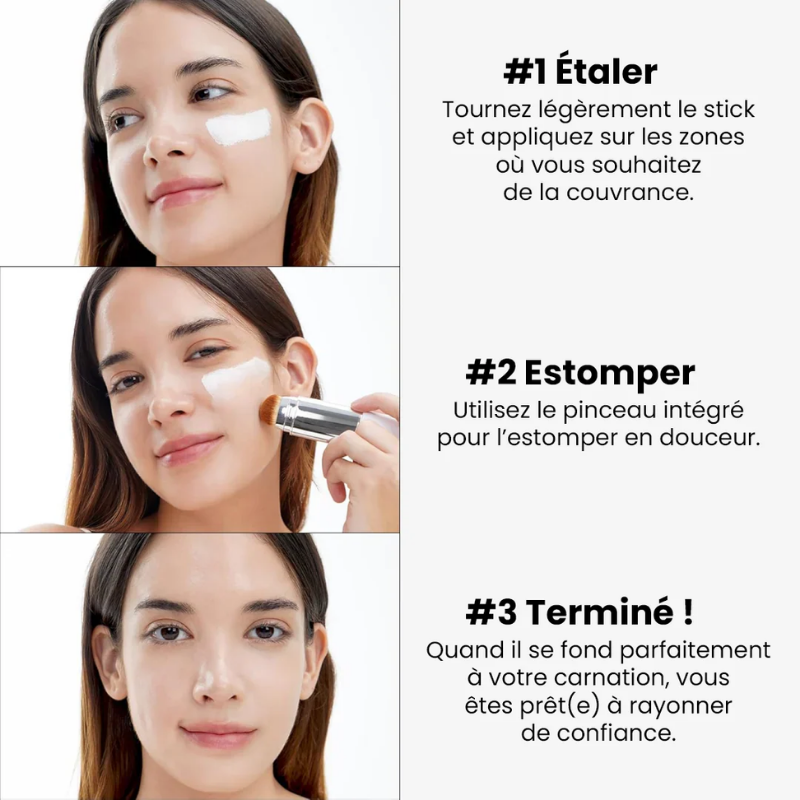 #1 Étaler
Tournez légèrement le stick et appliquez sur les zones où vous souhaitez de la couvrance.

#2 Estomper
Utilisez le pinceau intégré pour l'estomper en douceur.

#3 Terminé !
Quand il se fond parfaitement à votre carnation, vous êtes prêt(e) à rayonner de confiance.